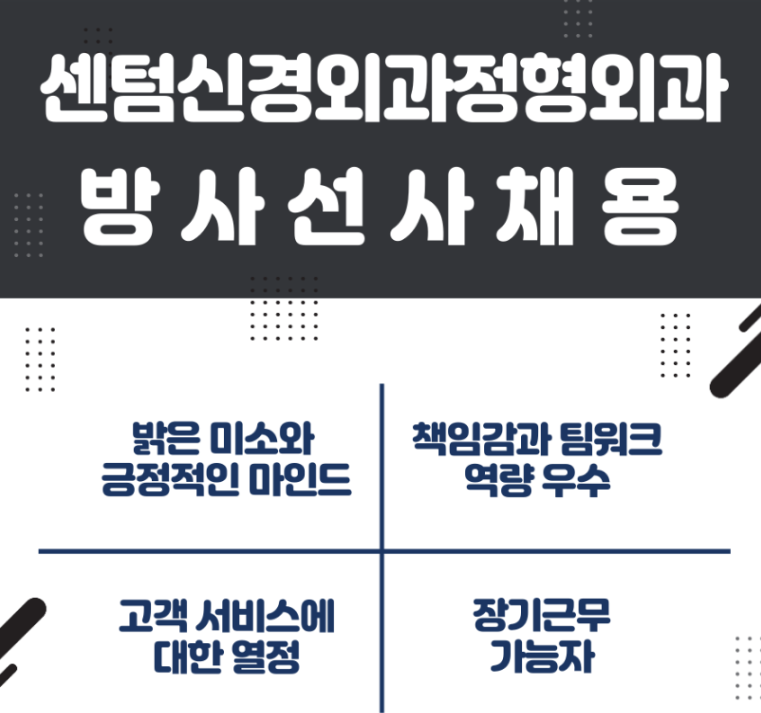 센텀신경외과정형외과

방 사 선 사 채 용

밝은 미소와
긍정적인 마인드

책임감과 팀워크
역량 우수

고객 서비스에
대한 열정

장기근무
가능자